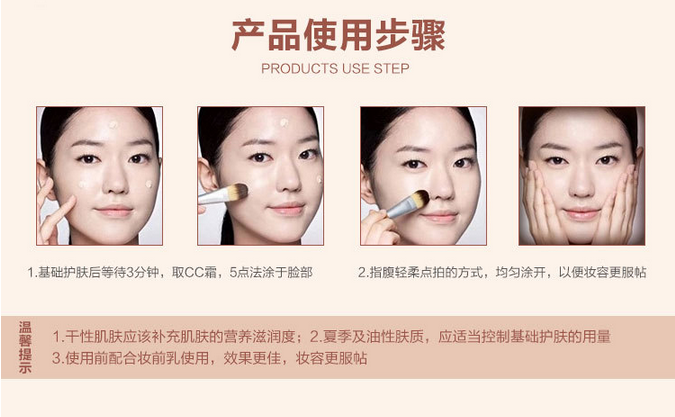 产品使用步骤

PRODUCTS USE STEP

1.基础护肤后等待3分钟，取CC霜，5点法涂于脸部

2.指腹轻柔点拍的方式，均匀涂开，以便妆容更服帖

温馨提示

1.干性肌肤应该补充肌肤的营养滋润度；2.夏季及油性肤质，应适当控制基础护肤的用量
3.使用前配合妆前乳使用，效果更佳，妆容更服帖